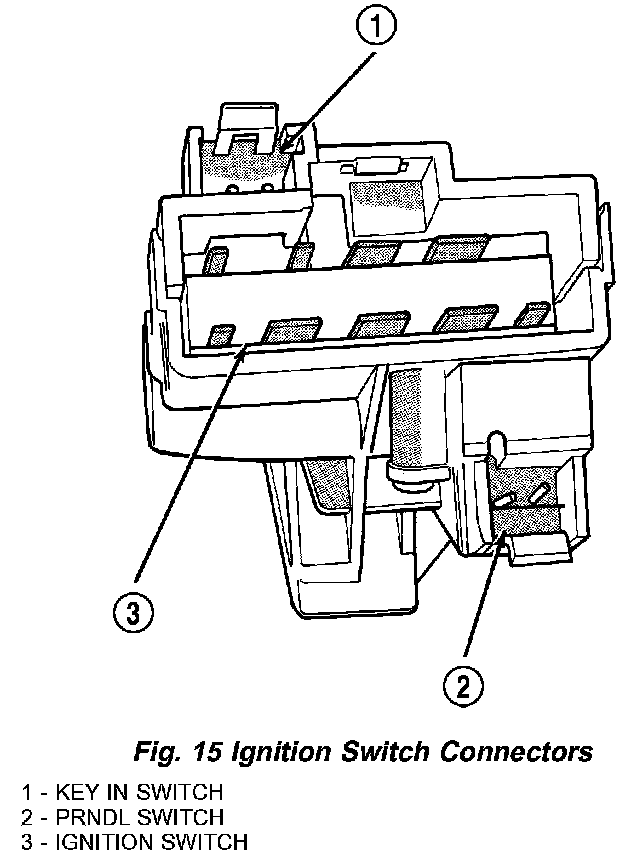 1

3

2

Fig. 15 Ignition Switch Connectors

1 - KEY IN SWITCH
2 - PRNDL SWITCH
3 - IGNITION SWITCH