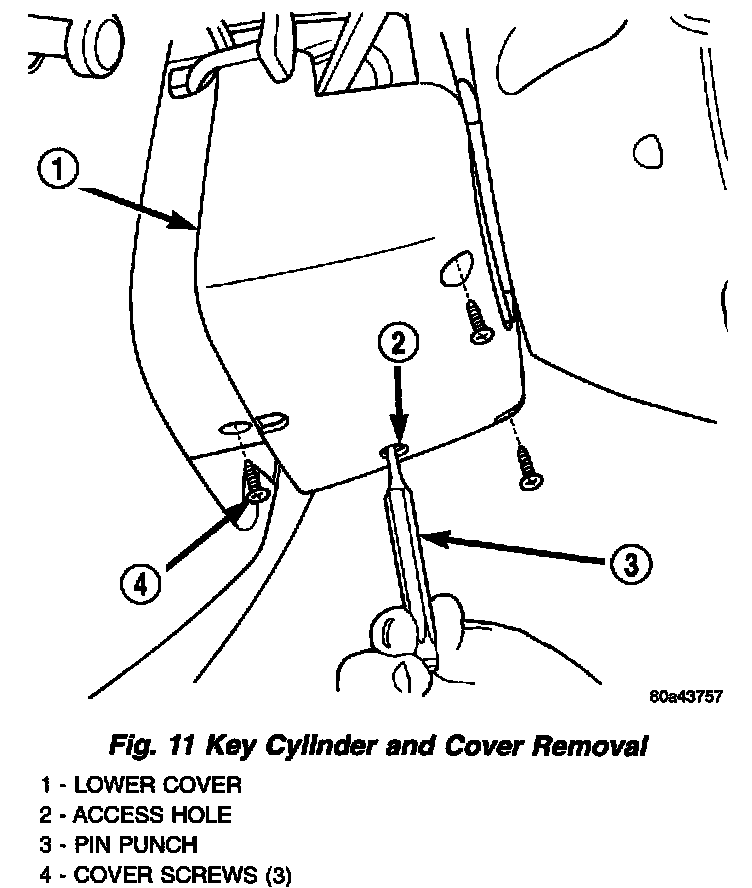 1

2

3

4

80a43757

Fig. 11 Key Cylinder and Cover Removal

1 - LOWER COVER
2 - ACCESS HOLE
3 - PIN PUNCH
4 - COVER SCREWS (3)