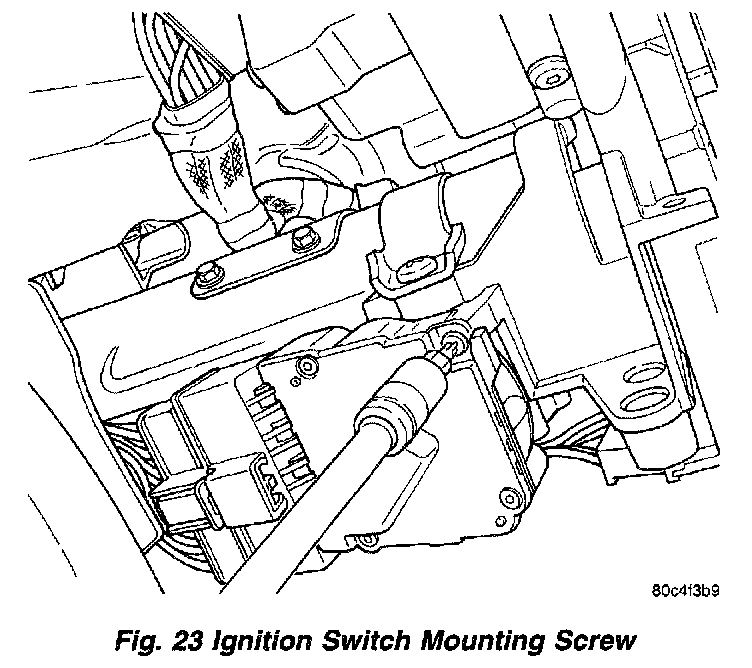 80c4f3b9

Fig. 23 Ignition Switch Mounting Screw