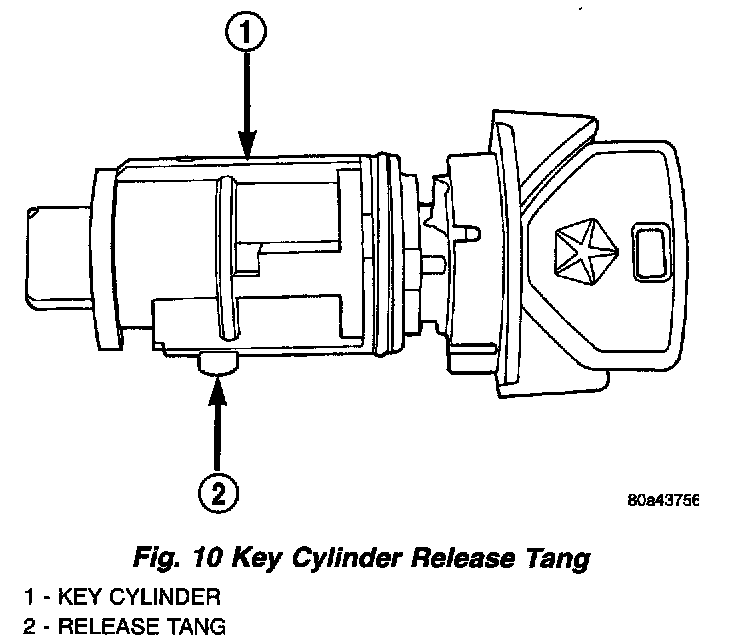 1

2

80a43756

Fig. 10 Key Cylinder Release Tang

1 - KEY CYLINDER
2 - RELEASE TANG