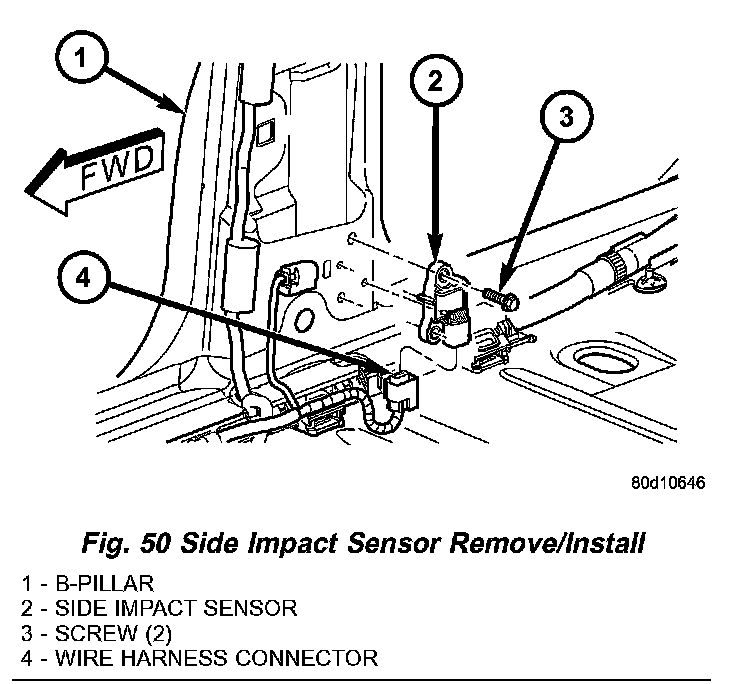 1
2
3
FWD
4

80d10646

Fig. 50 Side Impact Sensor Remove/Install

1 - B-PILLAR
2 - SIDE IMPACT SENSOR
3 - SCREW (2)
4 - WIRE HARNESS CONNECTOR