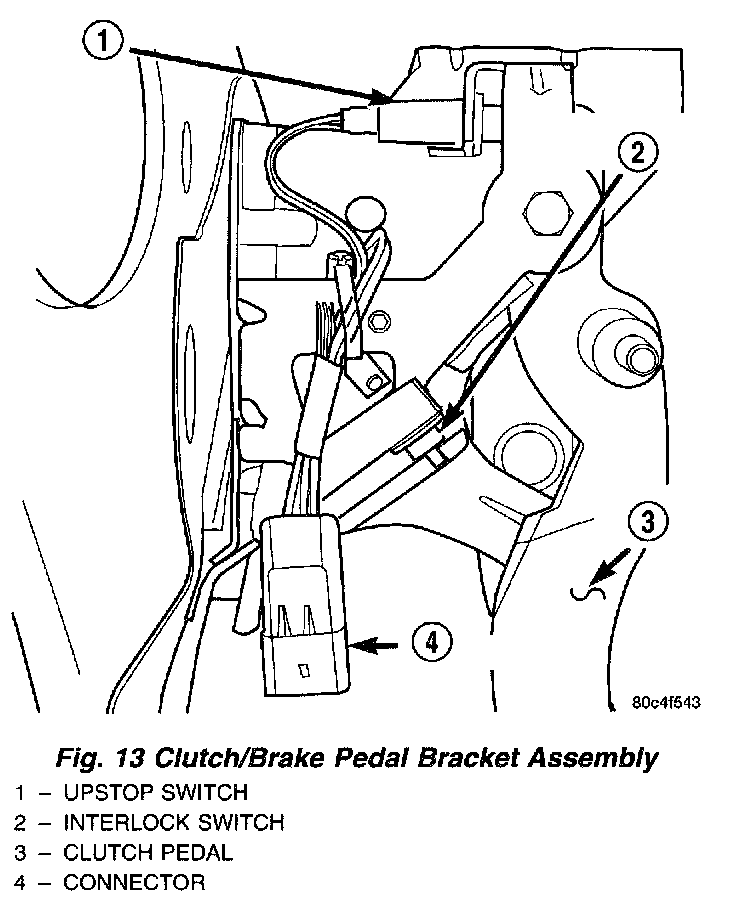 1

2

3

4

80c4f543

Fig. 13 Clutch/Brake Pedal Bracket Assembly

1 – UPSTOP SWITCH
2 – INTERLOCK SWITCH
3 – CLUTCH PEDAL
4 – CONNECTOR