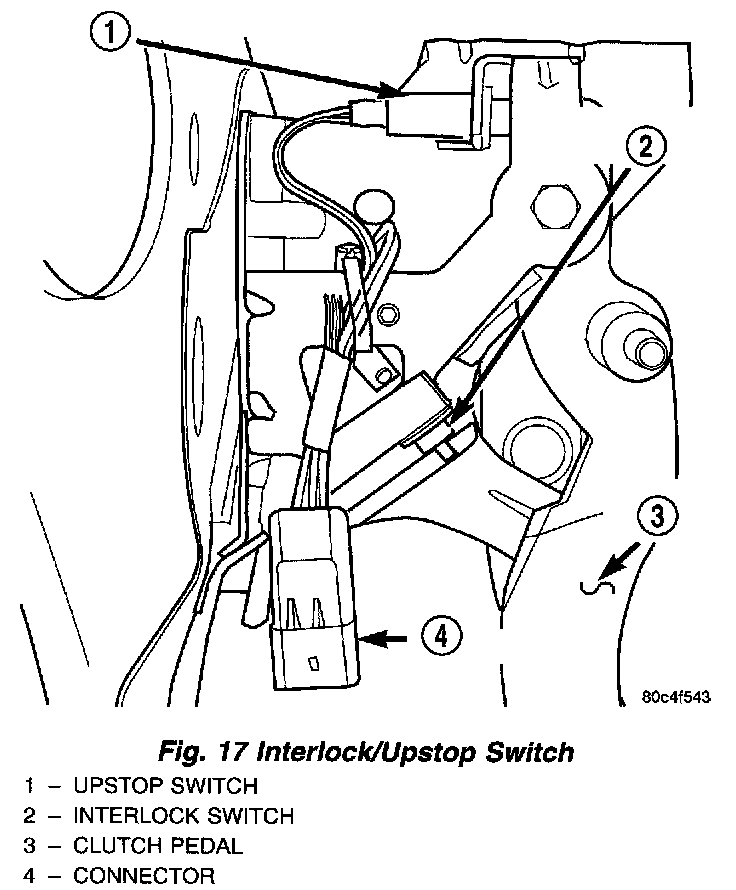 1

2

3

4

80c4f543

Fig. 17 Interlock/Upstop Switch

1 – UPSTOP SWITCH
2 – INTERLOCK SWITCH
3 – CLUTCH PEDAL
4 – CONNECTOR