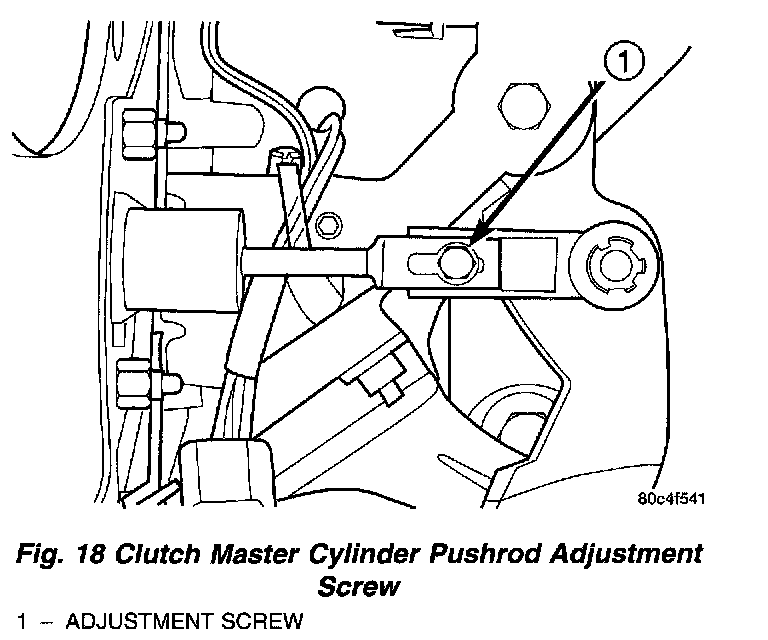 1

80c4f541

Fig. 18 Clutch Master Cylinder Pushrod Adjustment Screw

1 – ADJUSTMENT SCREW