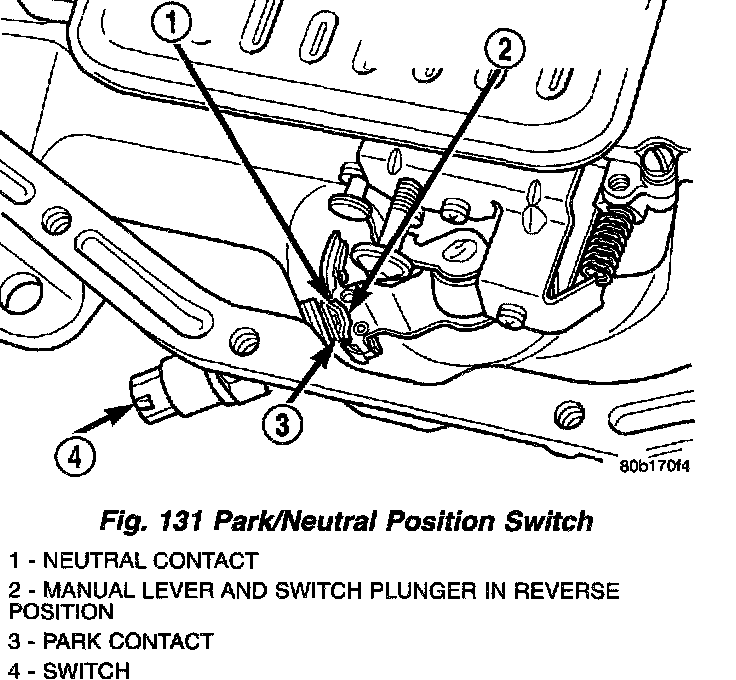 1

2

3

4

80b170f4

Fig. 131 Park/Neutral Position Switch

1 - NEUTRAL CONTACT

2 - MANUAL LEVER AND SWITCH PLUNGER IN REVERSE POSITION

3 - PARK CONTACT

4 - SWITCH