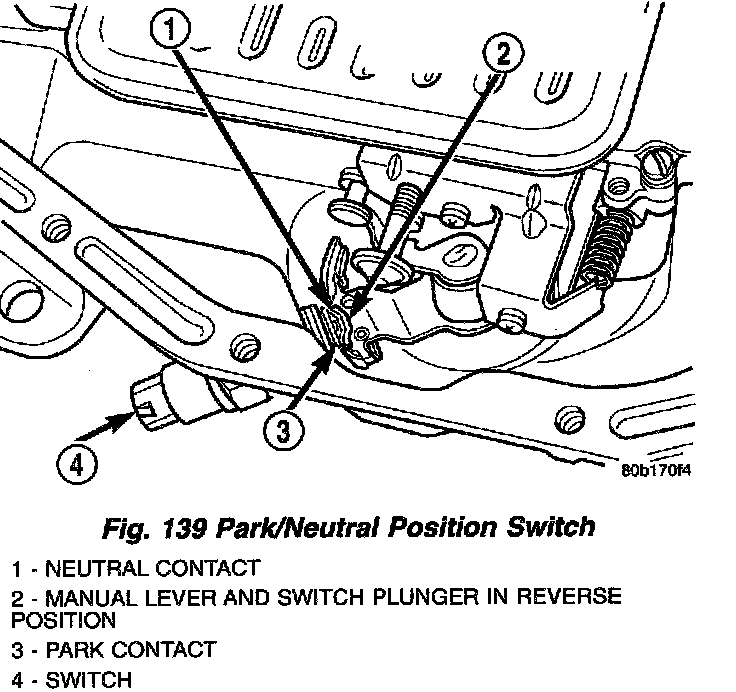 1
2
3
4
80b170f4

Fig. 139 Park/Neutral Position Switch

1 - NEUTRAL CONTACT
2 - MANUAL LEVER AND SWITCH PLUNGER IN REVERSE POSITION
3 - PARK CONTACT
4 - SWITCH