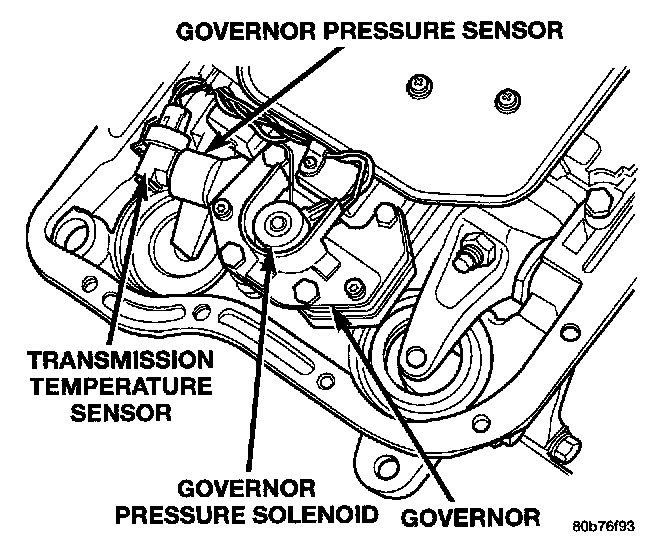 GOVERNOR PRESSURE SENSOR

TRANSMISSION TEMPERATURE SENSOR

GOVERNOR PRESSURE SOLENOID

GOVERNOR

80b76f93