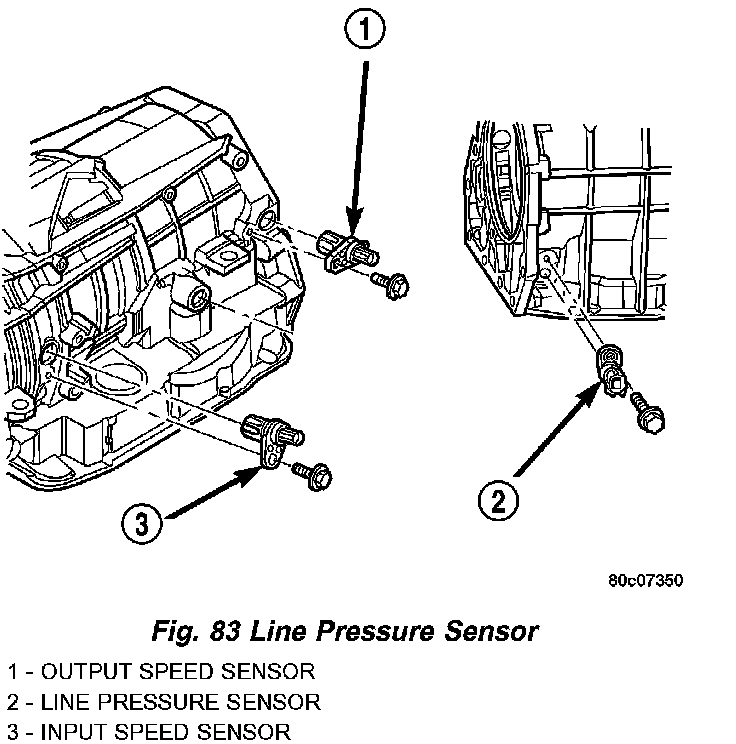 1

2

3

80c07350

Fig. 83 Line Pressure Sensor

1 - OUTPUT SPEED SENSOR
2 - LINE PRESSURE SENSOR
3 - INPUT SPEED SENSOR