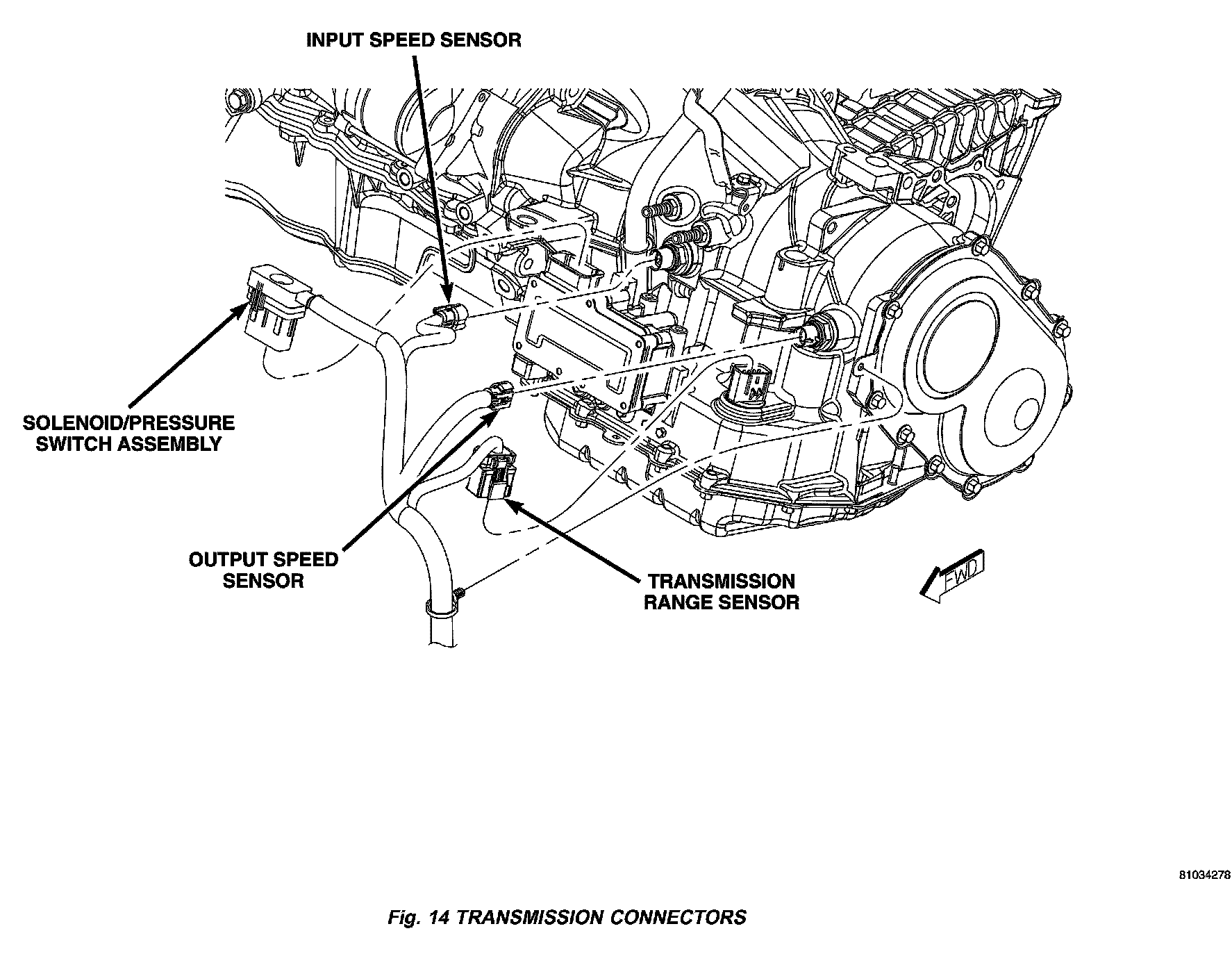 INPUT SPEED SENSOR

SOLENOID/PRESSURE SWITCH ASSEMBLY

OUTPUT SPEED SENSOR

TRANSMISSION RANGE SENSOR

FWD

81034278

Fig. 14 TRANSMISSION CONNECTORS