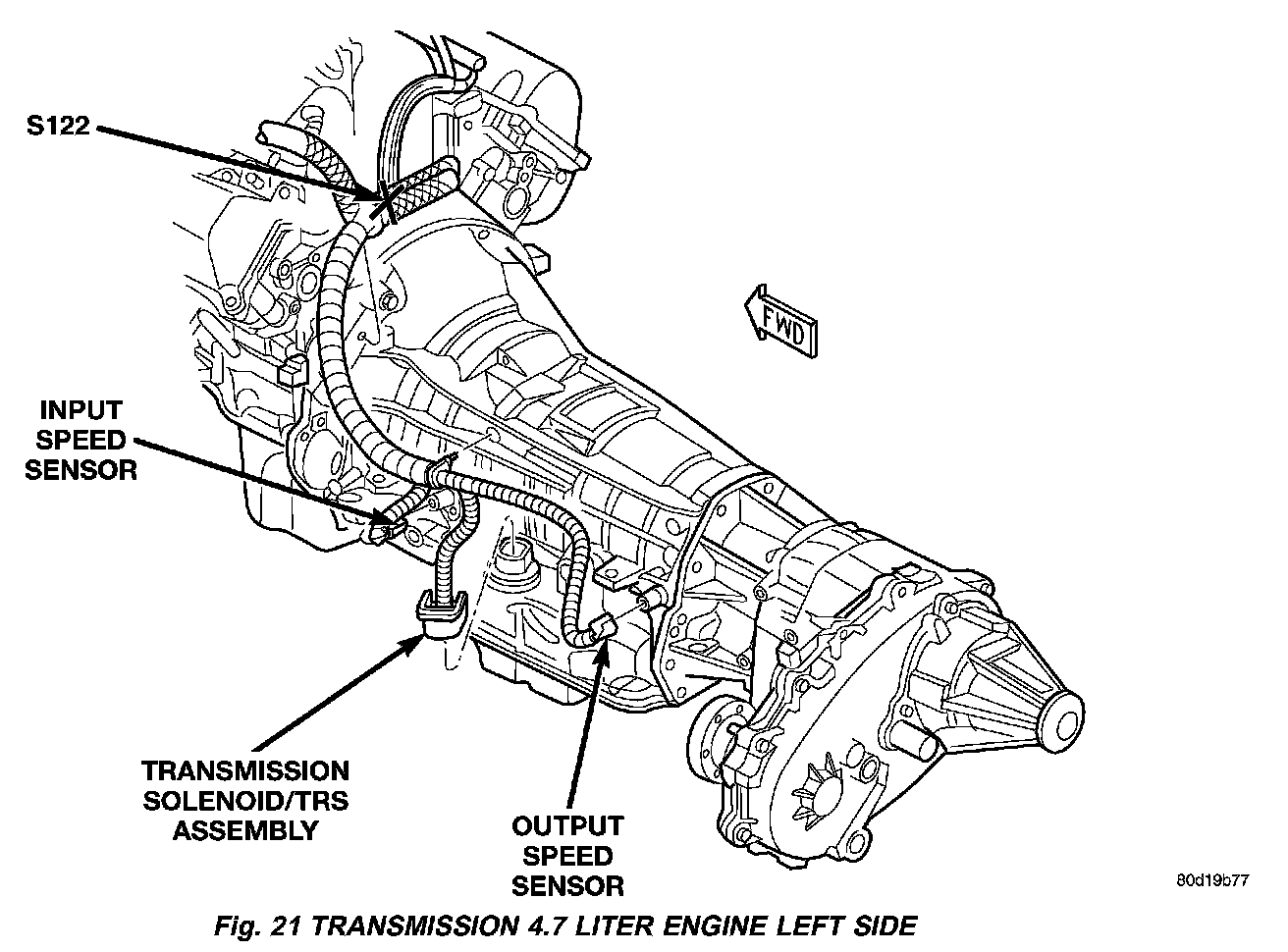 S122

FWD

INPUT SPEED SENSOR

TRANSMISSION SOLENOID/TRS ASSEMBLY

OUTPUT SPEED SENSOR

80d19b77

Fig. 21 TRANSMISSION 4.7 LITER ENGINE LEFT SIDE