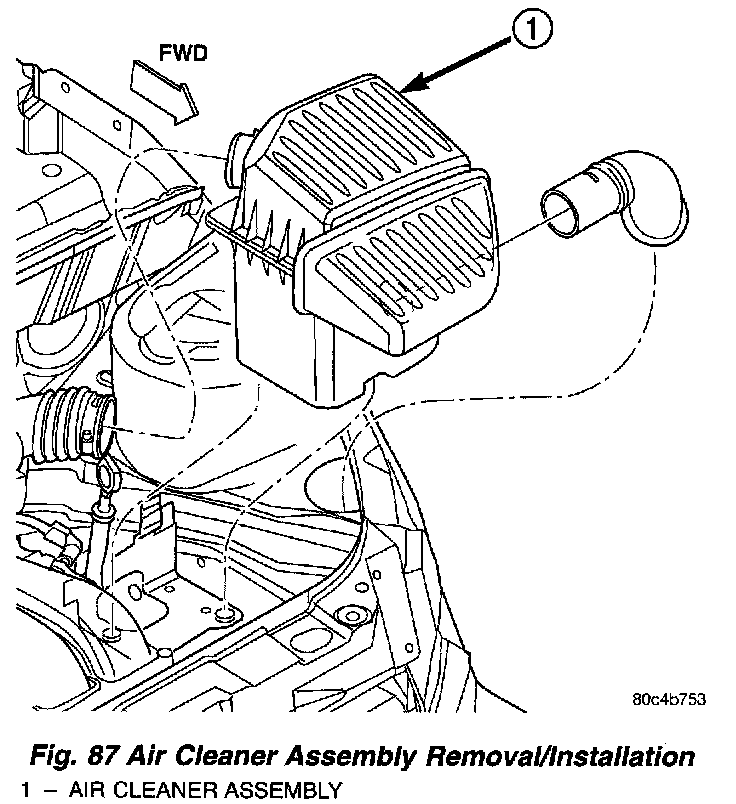 FWD

1

80c4b753

Fig. 87 Air Cleaner Assembly Removal/Installation

1 – AIR CLEANER ASSEMBLY