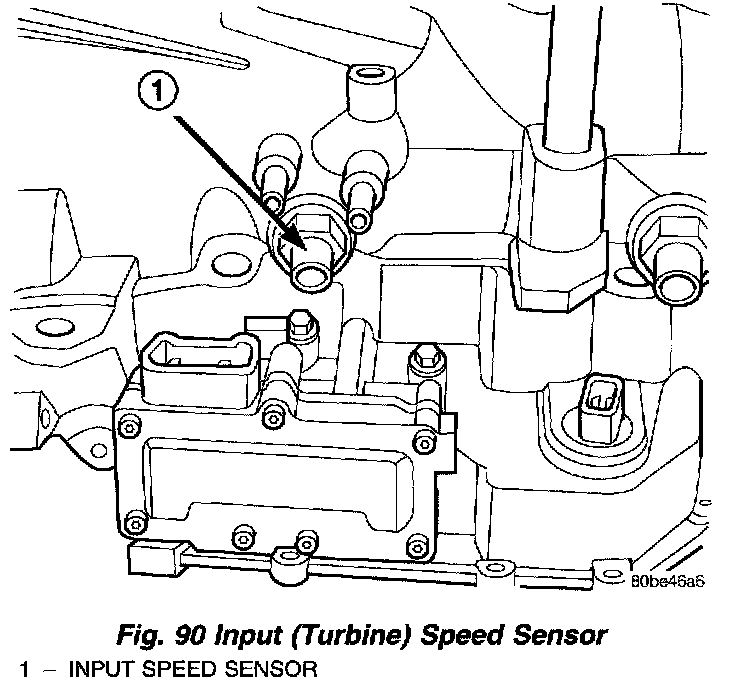 1

80be46a6

Fig. 90 Input (Turbine) Speed Sensor

1 – INPUT SPEED SENSOR