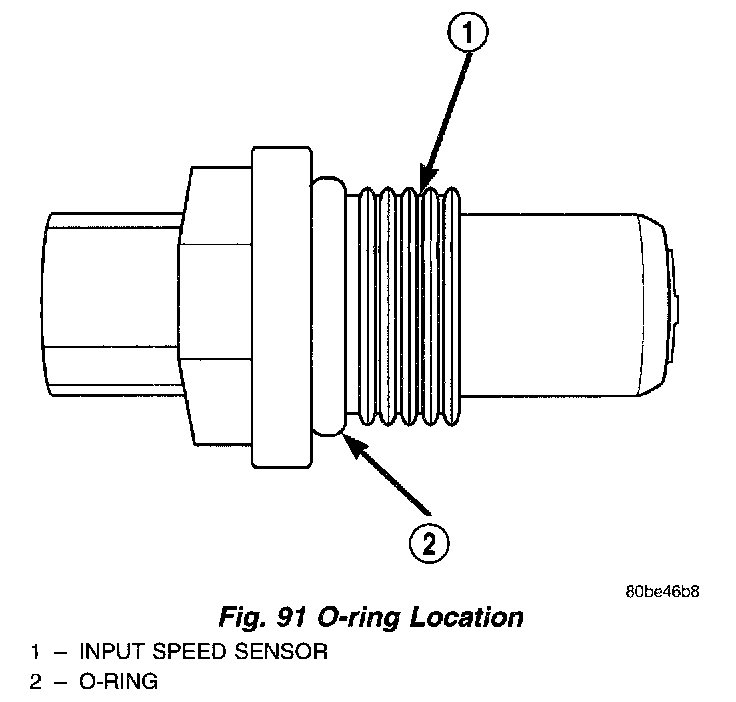 1

2

80be46b8

Fig. 91 O-ring Location

1 – INPUT SPEED SENSOR
2 – O-RING