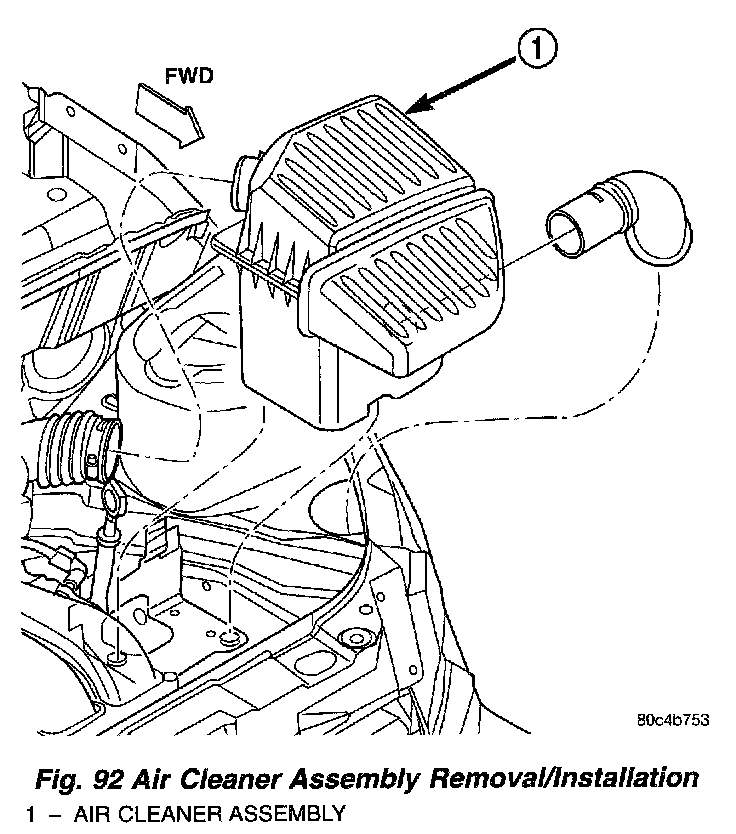 FWD

1

80c4b753

Fig. 92 Air Cleaner Assembly Removal/Installation

1 – AIR CLEANER ASSEMBLY