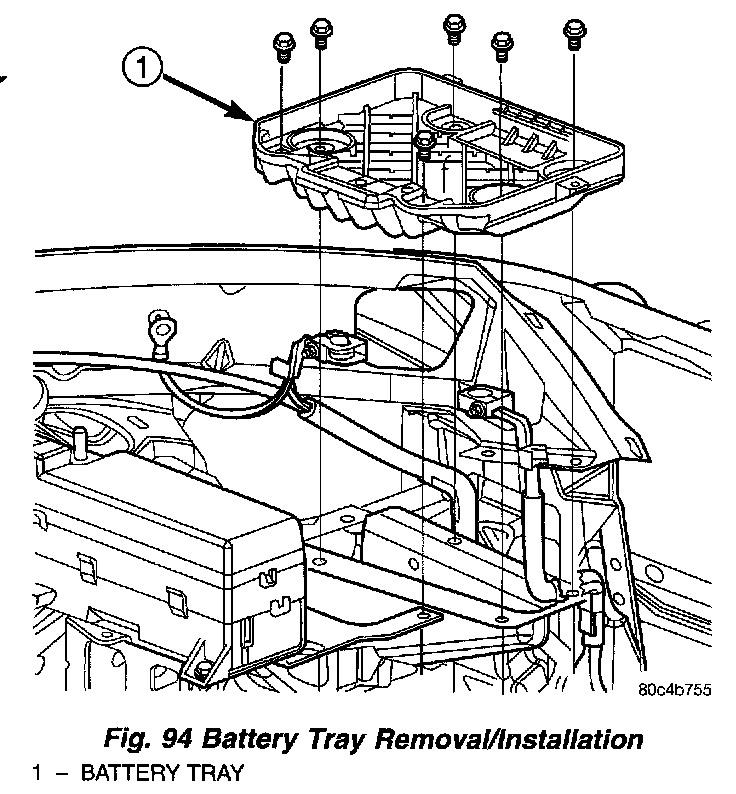 1

80c4b755

Fig. 94 Battery Tray Removal/Installation

1 – BATTERY TRAY