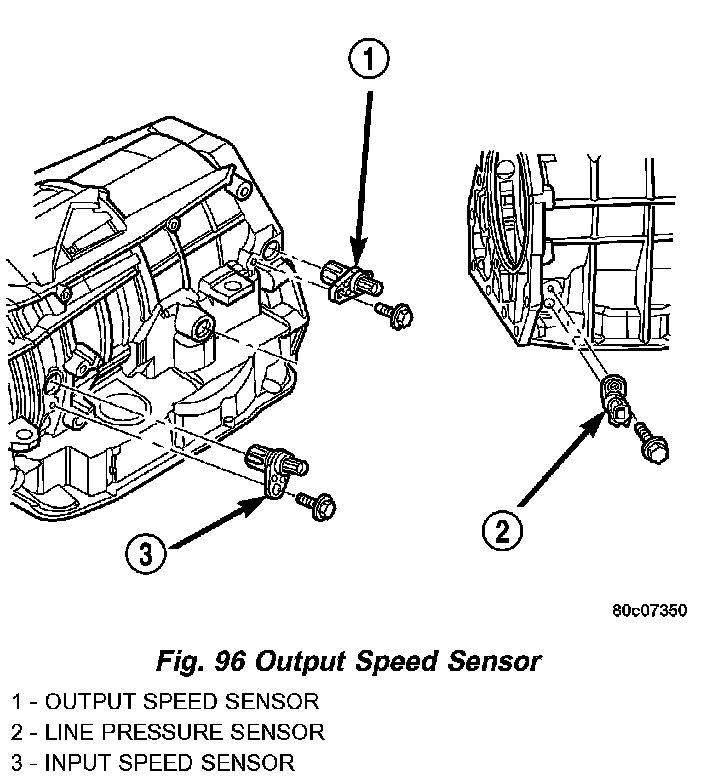 1

2

3

80c07350

Fig. 96 Output Speed Sensor

1 - OUTPUT SPEED SENSOR
2 - LINE PRESSURE SENSOR
3 - INPUT SPEED SENSOR