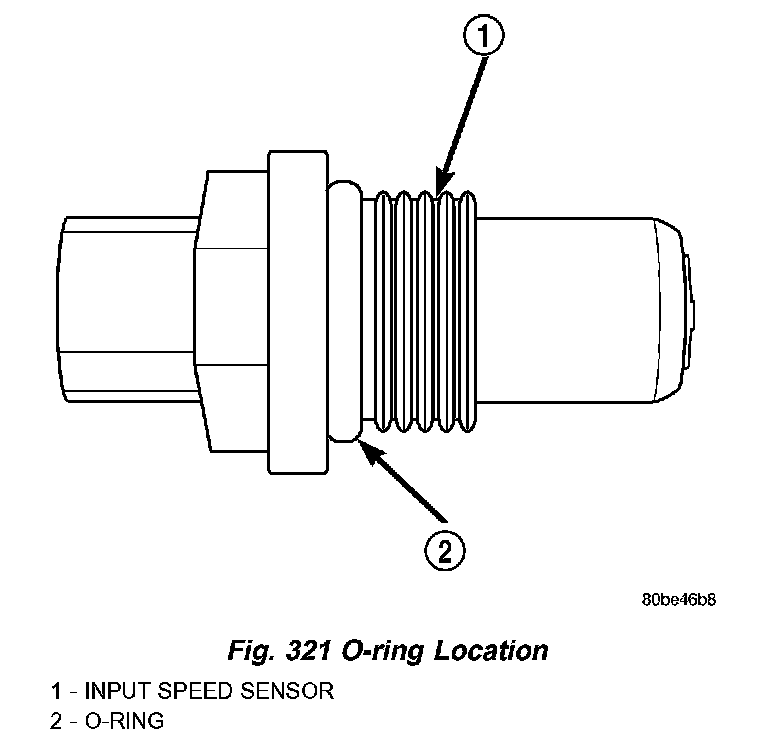 1

2

80be46b8

Fig. 321 O-ring Location

1 - INPUT SPEED SENSOR
2 - O-RING