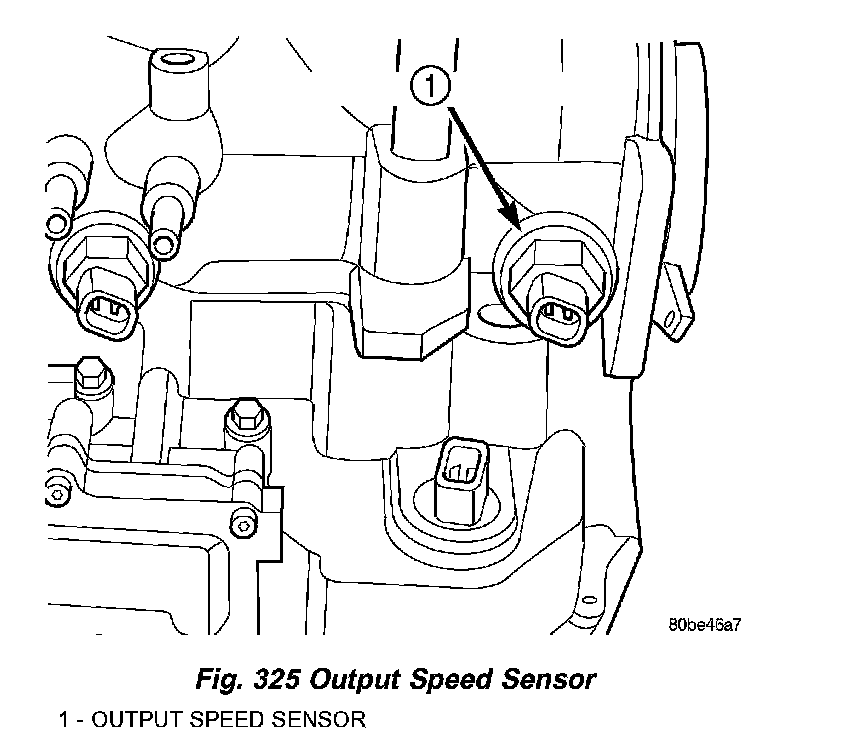 1

80be46a7

Fig. 325 Output Speed Sensor

1 - OUTPUT SPEED SENSOR