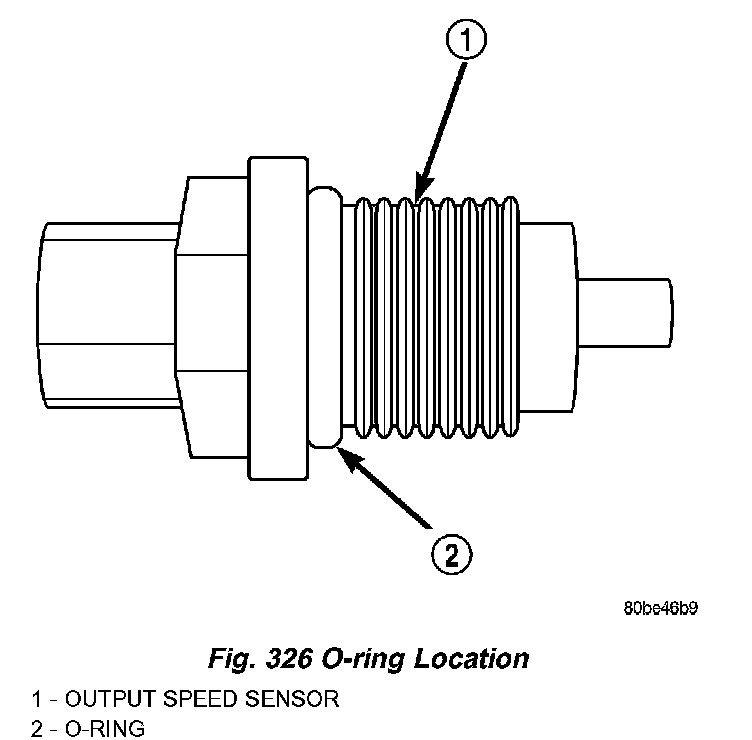 1

2

80be46b9

Fig. 326 O-ring Location

1 - OUTPUT SPEED SENSOR
2 - O-RING