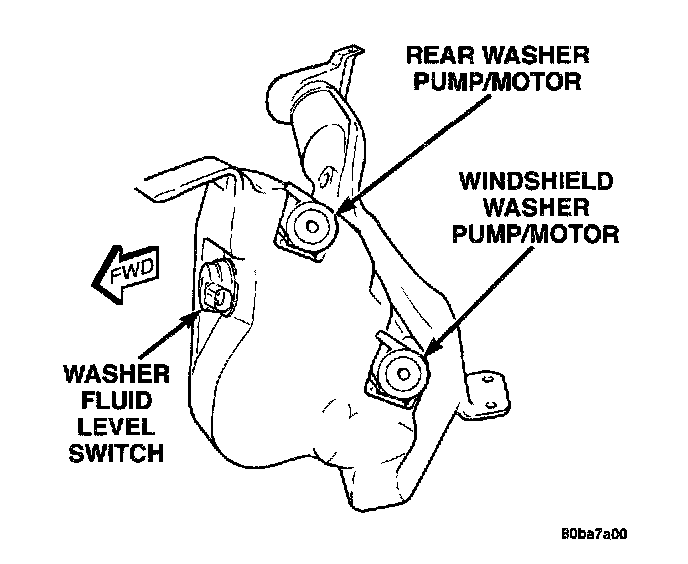 REAR WASHER PUMP/MOTOR

WINDSHIELD WASHER PUMP/MOTOR

FWD

WASHER FLUID LEVEL SWITCH

80ba7a00