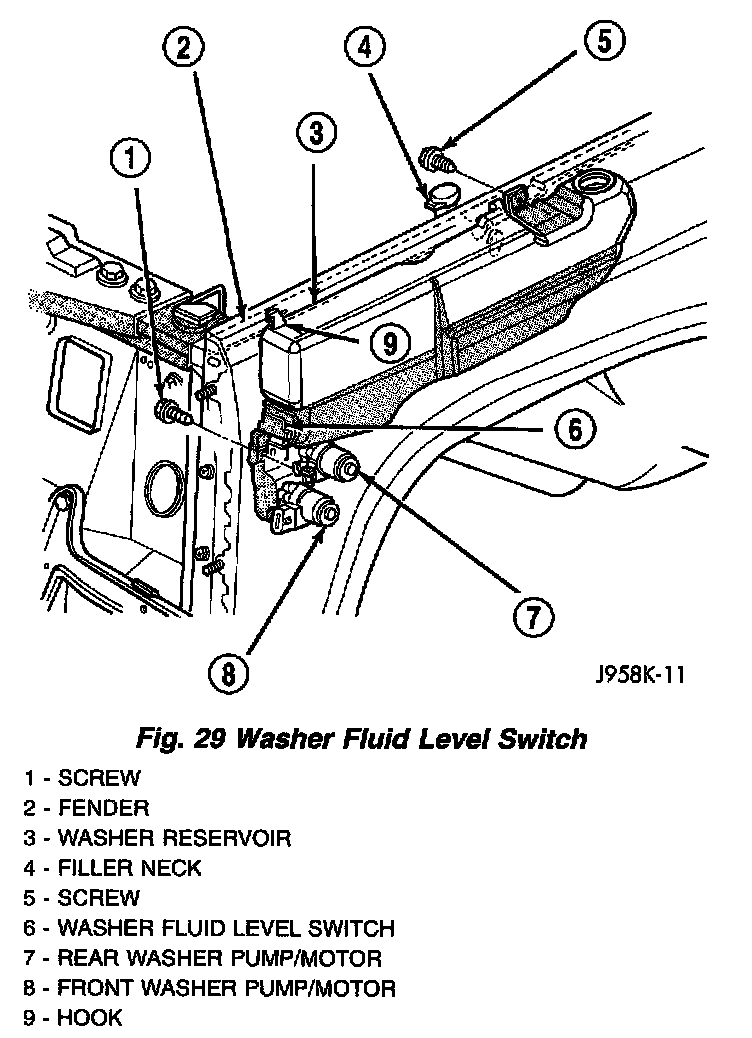 2
4
5
3
1
9
6
7
8
J958K-11

Fig. 29 Washer Fluid Level Switch

1 - SCREW
2 - FENDER
3 - WASHER RESERVOIR
4 - FILLER NECK
5 - SCREW
6 - WASHER FLUID LEVEL SWITCH
7 - REAR WASHER PUMP/MOTOR
8 - FRONT WASHER PUMP/MOTOR
9 - HOOK