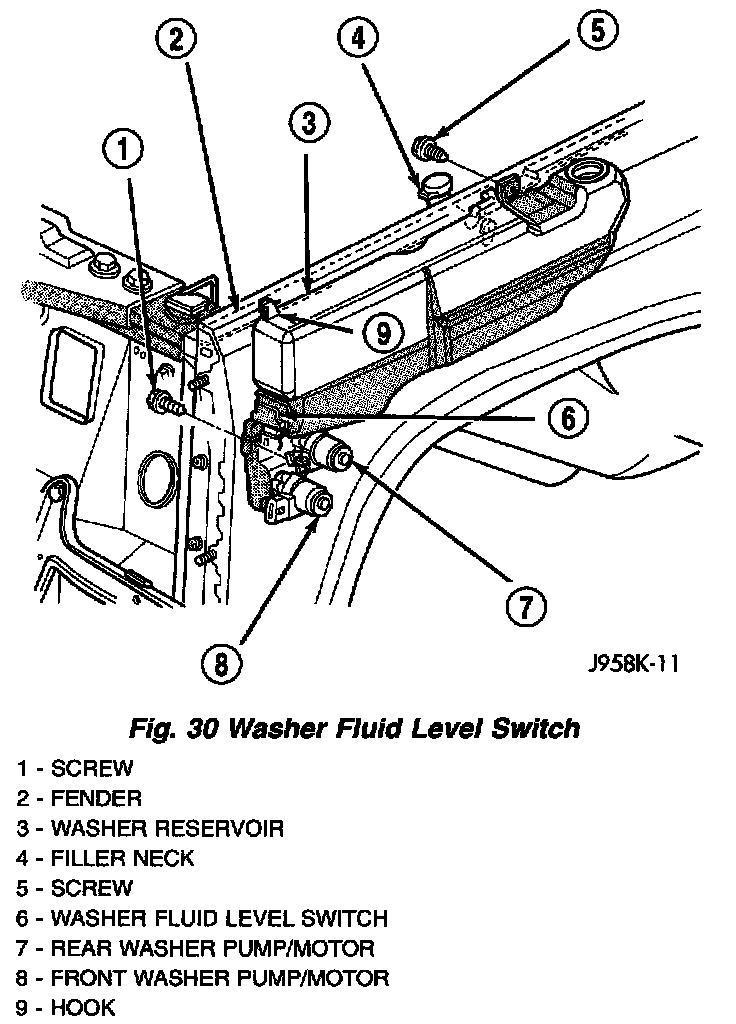 2
4
5
3
1
9
6
7
8
J958K-11

Fig. 30 Washer Fluid Level Switch

1 - SCREW
2 - FENDER
3 - WASHER RESERVOIR
4 - FILLER NECK
5 - SCREW
6 - WASHER FLUID LEVEL SWITCH
7 - REAR WASHER PUMP/MOTOR
8 - FRONT WASHER PUMP/MOTOR
9 - HOOK