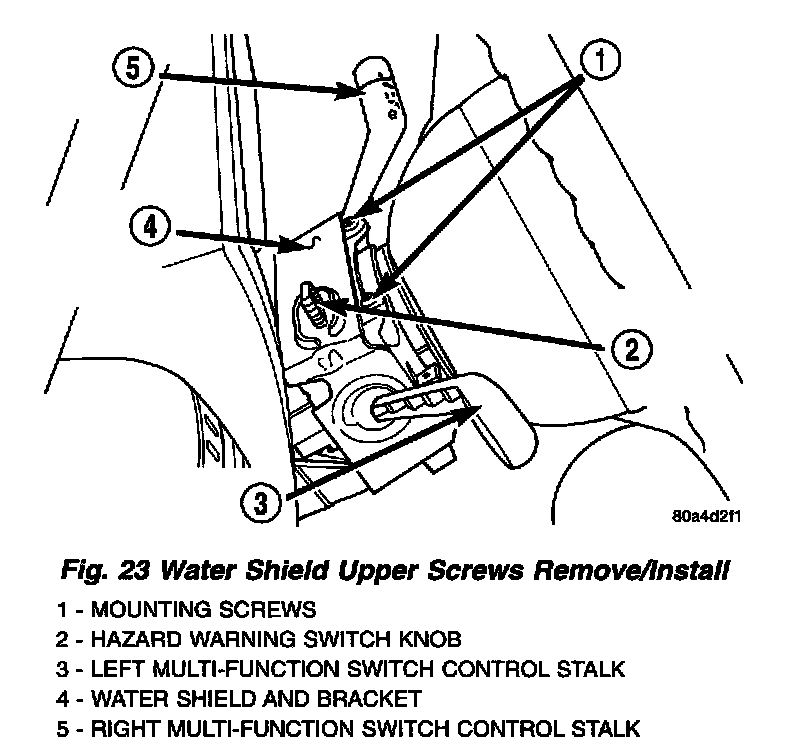 5

1

4

2

3

80a4d2f1

Fig. 23 Water Shield Upper Screws Remove/Install

1 - MOUNTING SCREWS
2 - HAZARD WARNING SWITCH KNOB
3 - LEFT MULTI-FUNCTION SWITCH CONTROL STALK
4 - WATER SHIELD AND BRACKET
5 - RIGHT MULTI-FUNCTION SWITCH CONTROL STALK