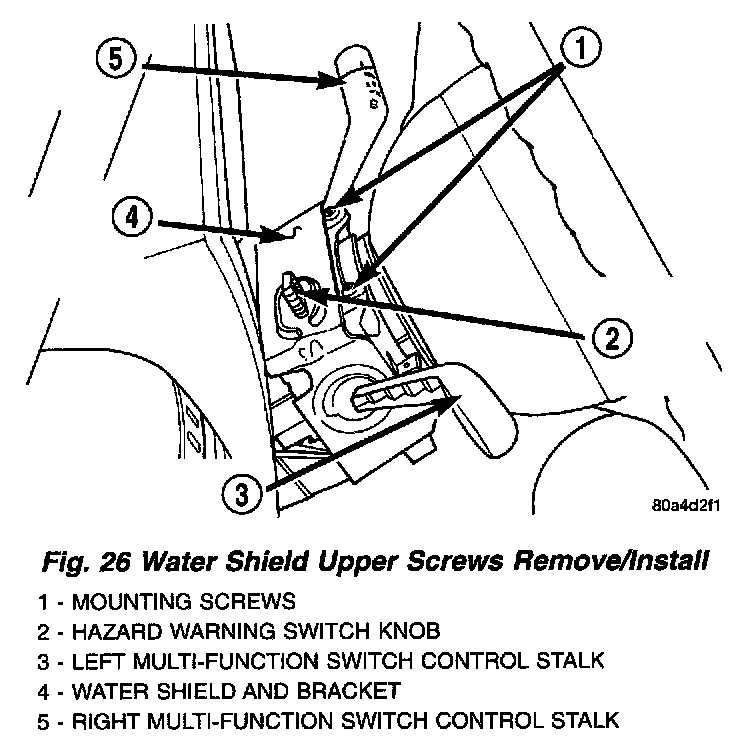 5

1

4

2

3

80a4d2f1

Fig. 26 Water Shield Upper Screws Remove/Install

1 - MOUNTING SCREWS
2 - HAZARD WARNING SWITCH KNOB
3 - LEFT MULTI-FUNCTION SWITCH CONTROL STALK
4 - WATER SHIELD AND BRACKET
5 - RIGHT MULTI-FUNCTION SWITCH CONTROL STALK