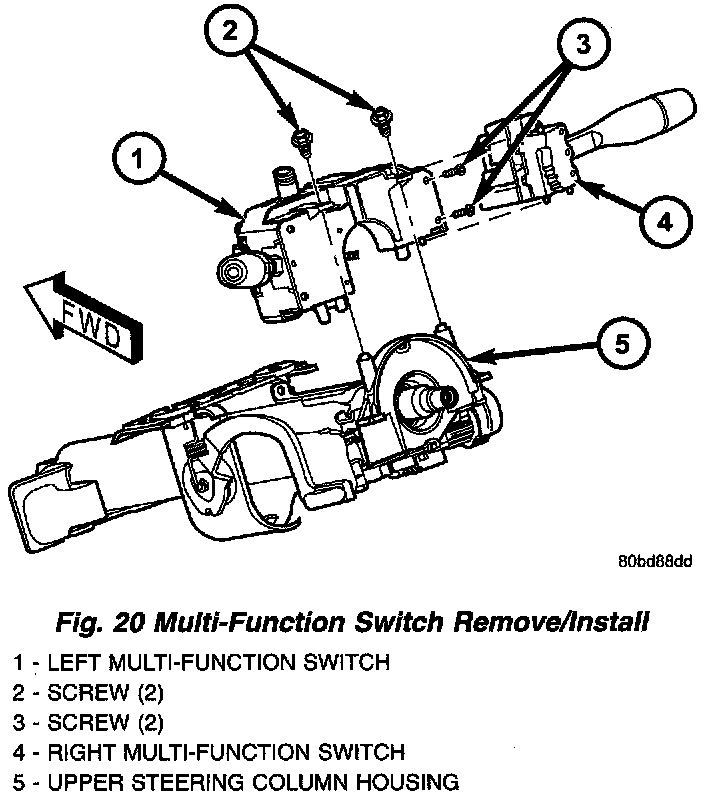 2

3

1

4

FWD

5

80bd88dd

Fig. 20 Multi-Function Switch Remove/Install

1 - LEFT MULTI-FUNCTION SWITCH
2 - SCREW (2)
3 - SCREW (2)
4 - RIGHT MULTI-FUNCTION SWITCH
5 - UPPER STEERING COLUMN HOUSING