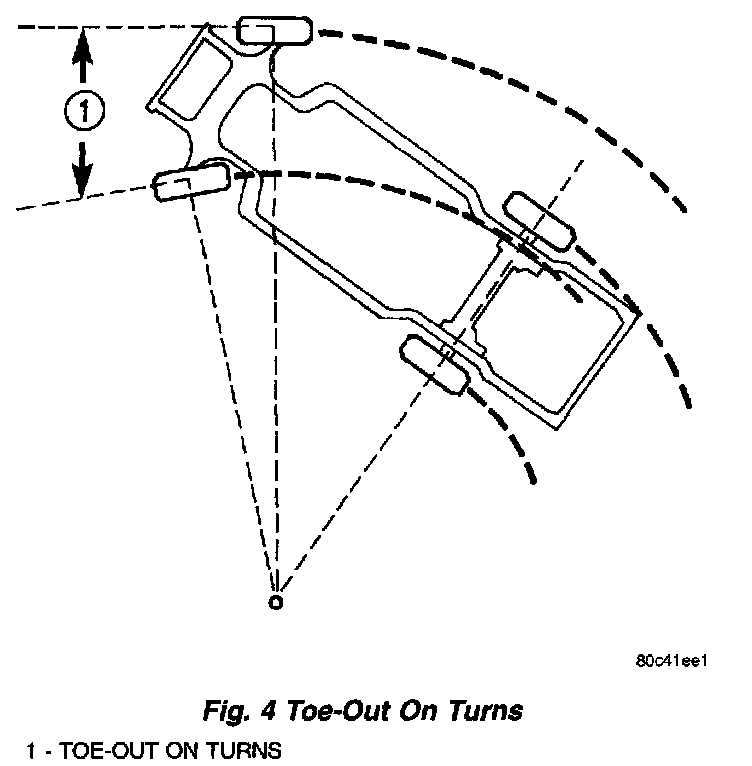 1

80c41ee1

Fig. 4 Toe-Out On Turns

1 - TOE-OUT ON TURNS