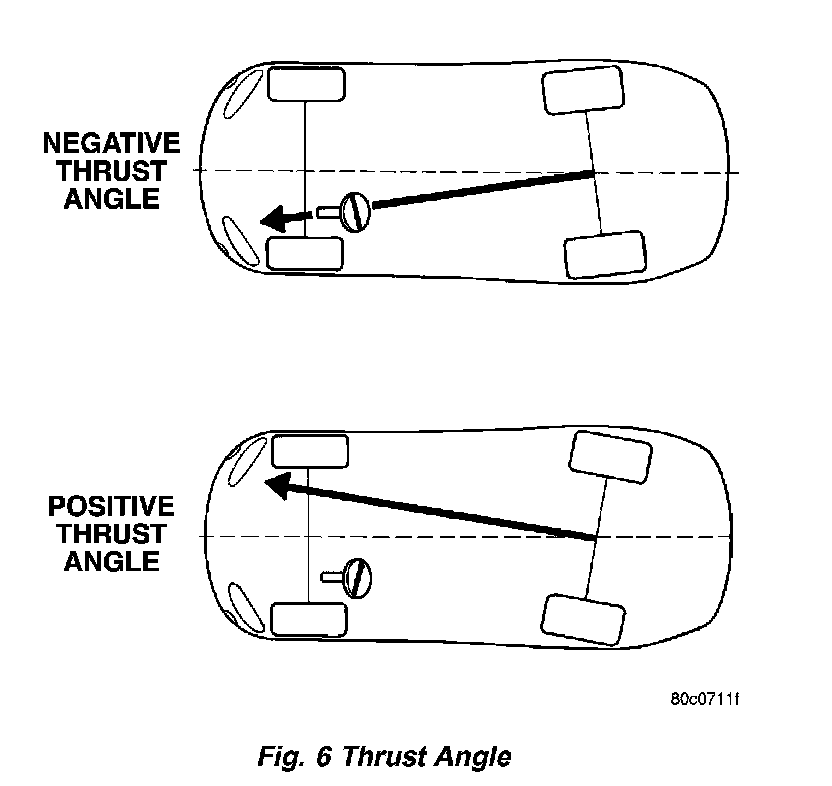 NEGATIVE THRUST ANGLE

POSITIVE THRUST ANGLE

80c0711f

Fig. 6 Thrust Angle