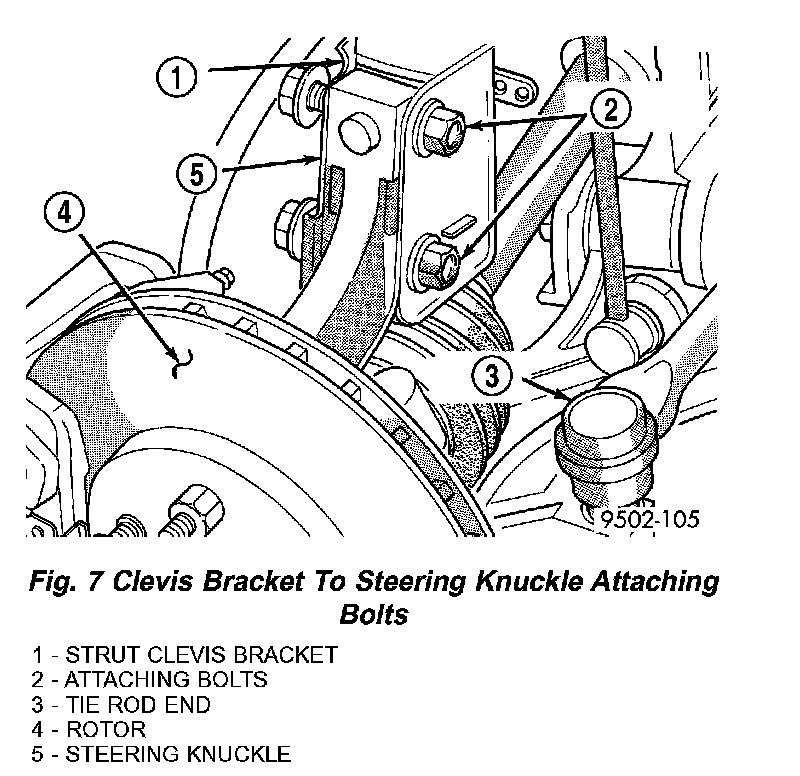 1
2
5
4
3
9502-105

Fig. 7 Clevis Bracket To Steering Knuckle Attaching Bolts

1 - STRUT CLEVIS BRACKET
2 - ATTACHING BOLTS
3 - TIE ROD END
4 - ROTOR
5 - STEERING KNUCKLE