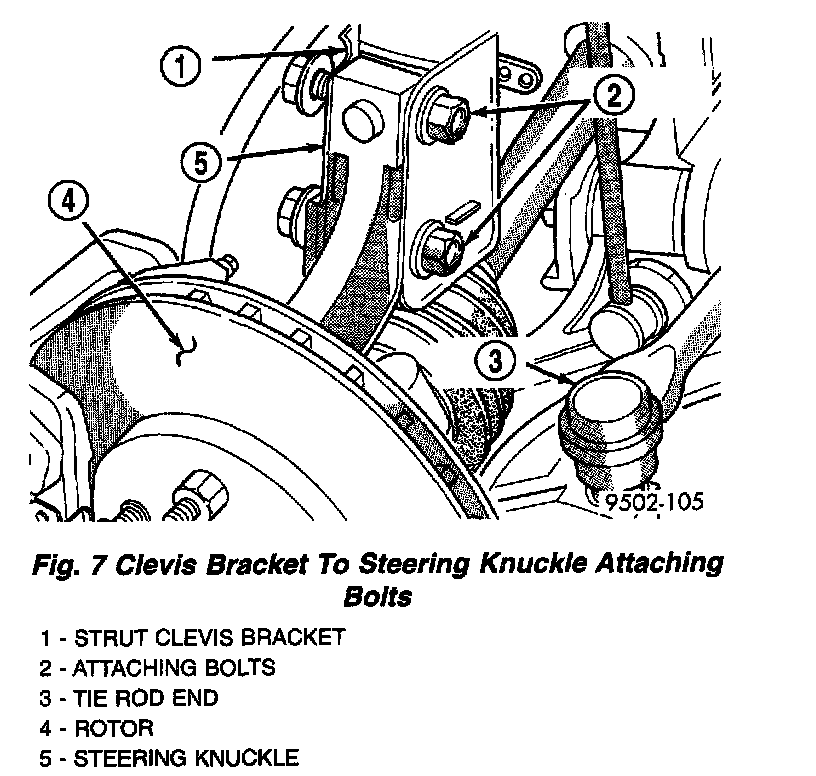 1

2

5

4

3

9502-105

Fig. 7 Clevis Bracket To Steering Knuckle Attaching Bolts

1 - STRUT CLEVIS BRACKET
2 - ATTACHING BOLTS
3 - TIE ROD END
4 - ROTOR
5 - STEERING KNUCKLE