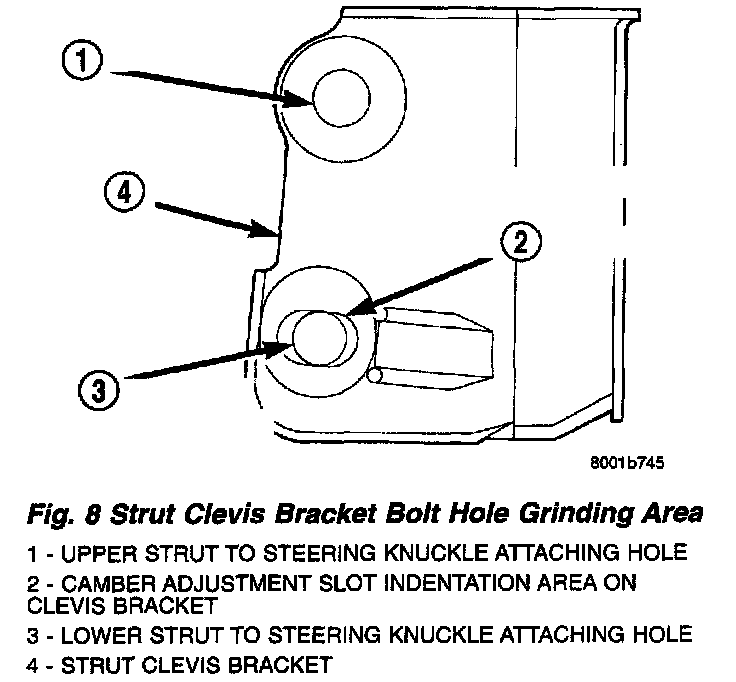 1

4

2

3

8001b745

Fig. 8 Strut Clevis Bracket Bolt Hole Grinding Area

1 - UPPER STRUT TO STEERING KNUCKLE ATTACHING HOLE

2 - CAMBER ADJUSTMENT SLOT INDENTATION AREA ON CLEVIS BRACKET

3 - LOWER STRUT TO STEERING KNUCKLE ATTACHING HOLE

4 - STRUT CLEVIS BRACKET