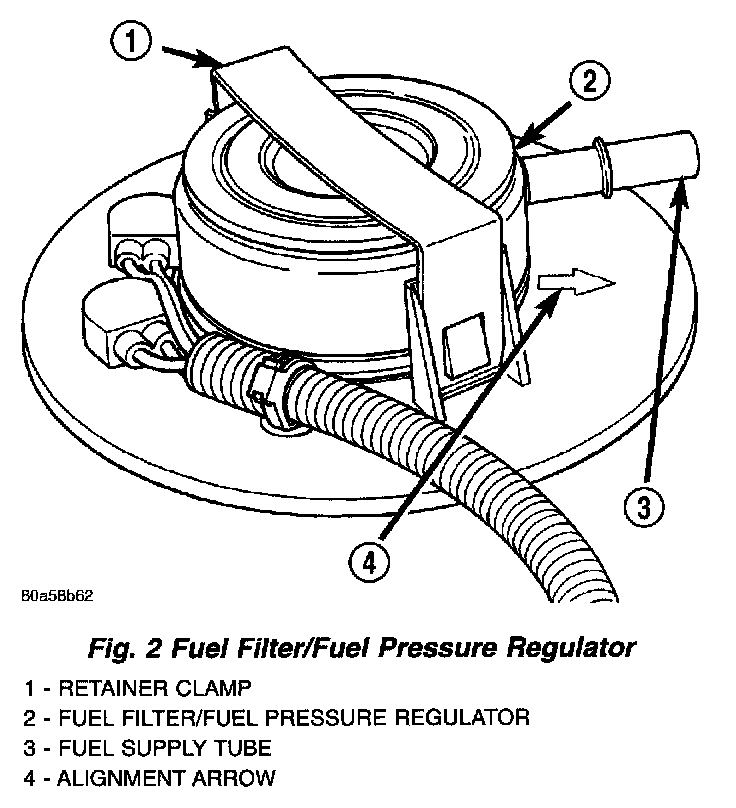 1
2
3
4
80a58b62

Fig. 2 Fuel Filter/Fuel Pressure Regulator

1 - RETAINER CLAMP
2 - FUEL FILTER/FUEL PRESSURE REGULATOR
3 - FUEL SUPPLY TUBE
4 - ALIGNMENT ARROW