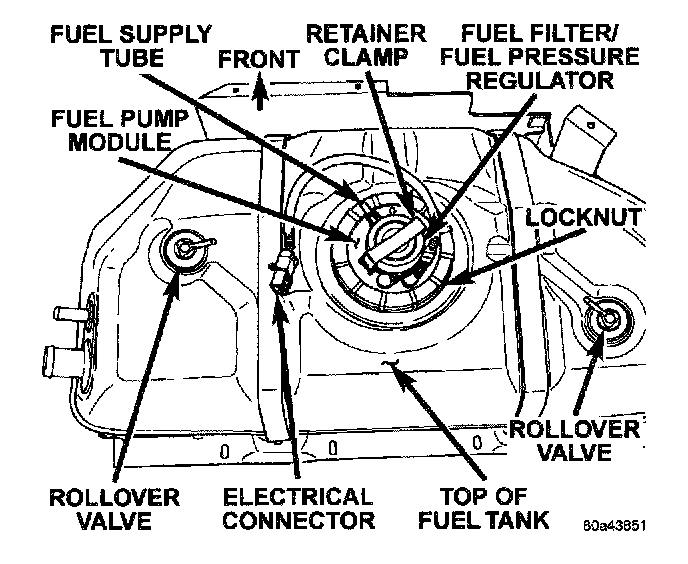 FUEL SUPPLY TUBE

FRONT

RETAINER CLAMP

FUEL FILTER/ FUEL PRESSURE REGULATOR

FUEL PUMP MODULE

LOCKNUT

ROLLOVER VALVE

ROLLOVER VALVE

ELECTRICAL CONNECTOR

TOP OF FUEL TANK

80a43851