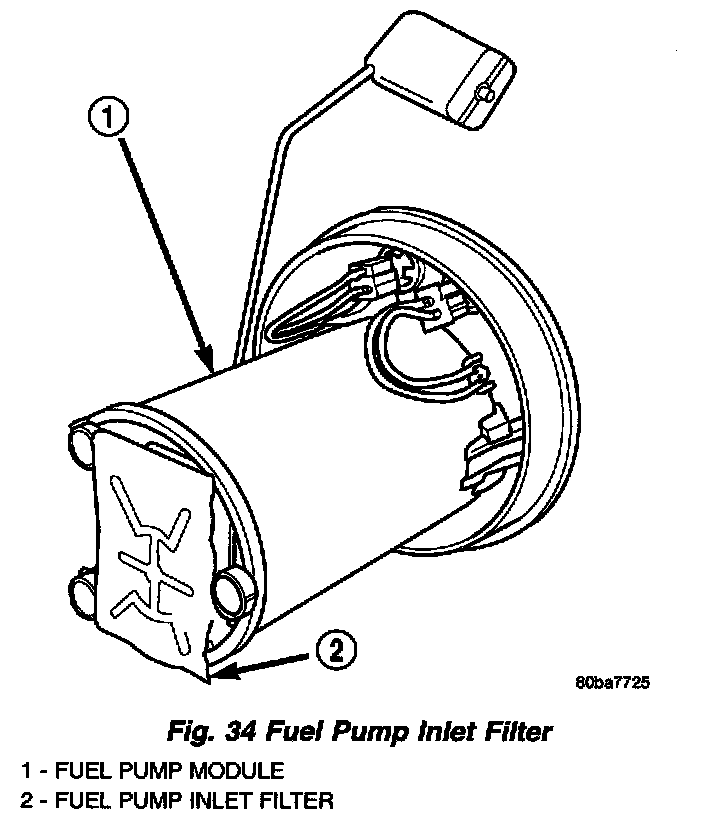 1

2

80ba7725

Fig. 34 Fuel Pump Inlet Filter

1 - FUEL PUMP MODULE
2 - FUEL PUMP INLET FILTER