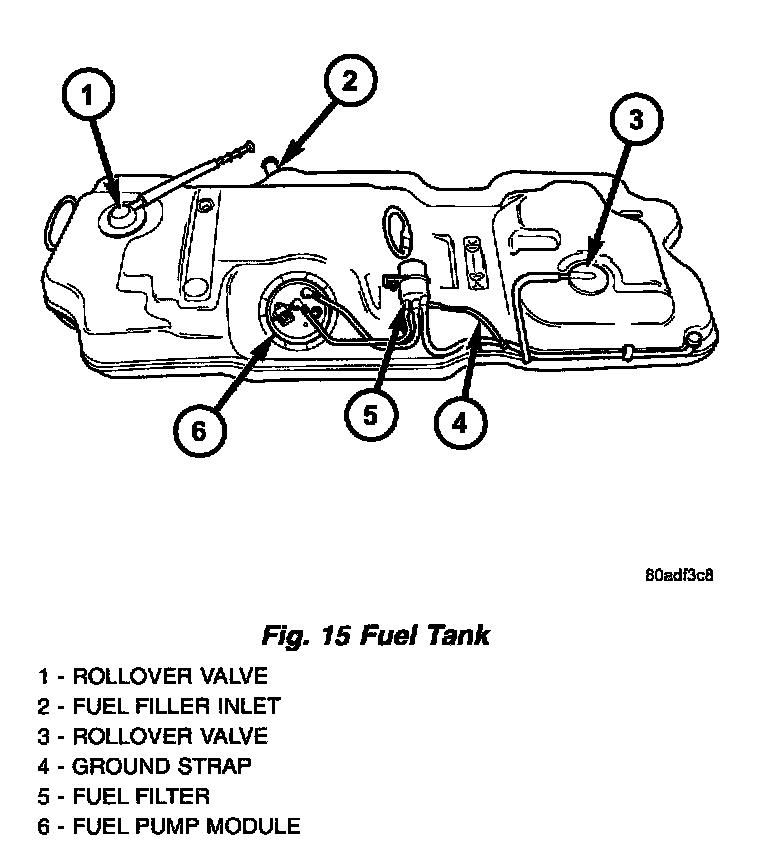 1
2
3
6
5
4

80adf3c8

Fig. 15 Fuel Tank

1 - ROLLOVER VALVE
2 - FUEL FILLER INLET
3 - ROLLOVER VALVE
4 - GROUND STRAP
5 - FUEL FILTER
6 - FUEL PUMP MODULE