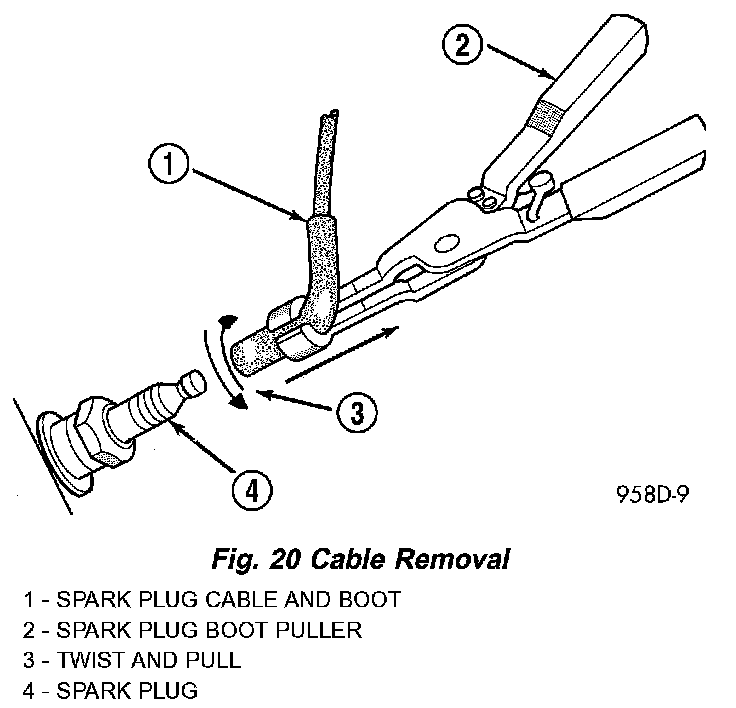 2

1

3

4

958D-9

Fig. 20 Cable Removal

1 - SPARK PLUG CABLE AND BOOT
2 - SPARK PLUG BOOT PULLER
3 - TWIST AND PULL
4 - SPARK PLUG