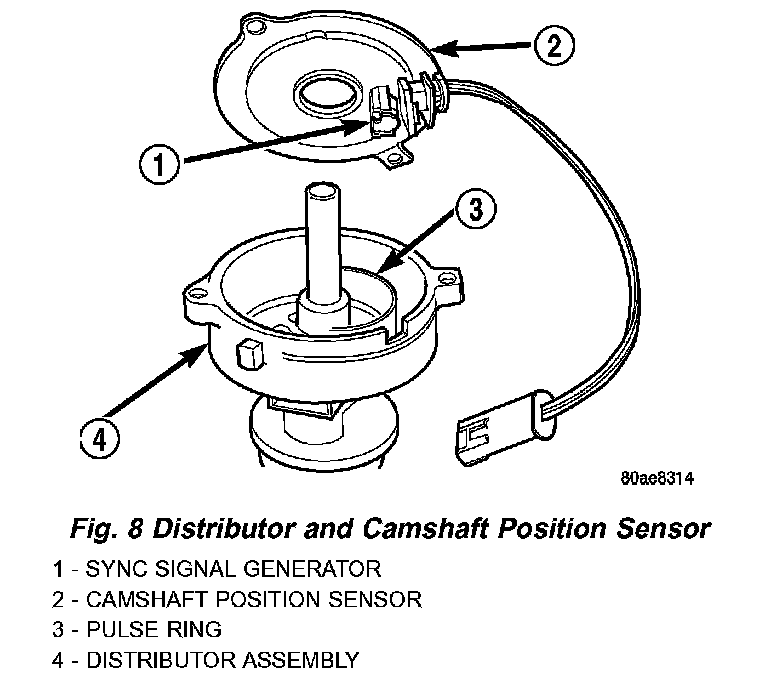 2

1

3

4

80ae8314

Fig. 8 Distributor and Camshaft Position Sensor

1 - SYNC SIGNAL GENERATOR
2 - CAMSHAFT POSITION SENSOR
3 - PULSE RING
4 - DISTRIBUTOR ASSEMBLY