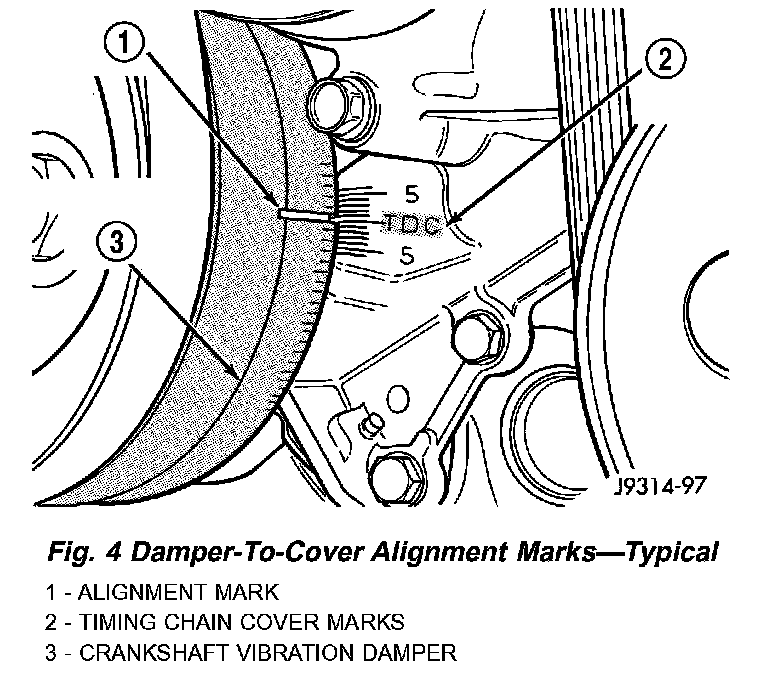 1
2
5
TDC
5
3
J9314-97

Fig. 4 Damper-To-Cover Alignment Marks—Typical

1 - ALIGNMENT MARK
2 - TIMING CHAIN COVER MARKS
3 - CRANKSHAFT VIBRATION DAMPER