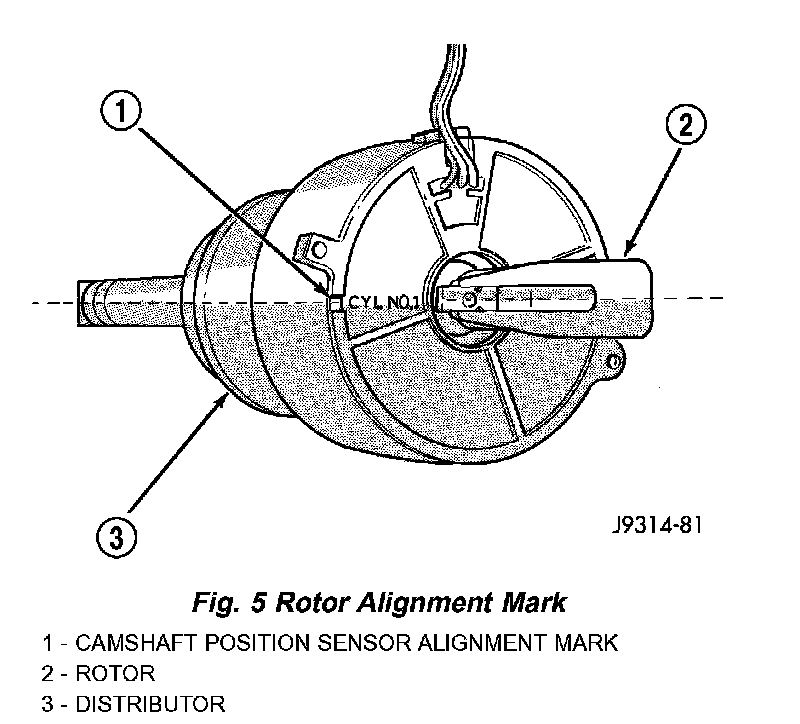 1

2

CYL NO.1

3

J9314-81

Fig. 5 Rotor Alignment Mark

1 - CAMSHAFT POSITION SENSOR ALIGNMENT MARK
2 - ROTOR
3 - DISTRIBUTOR