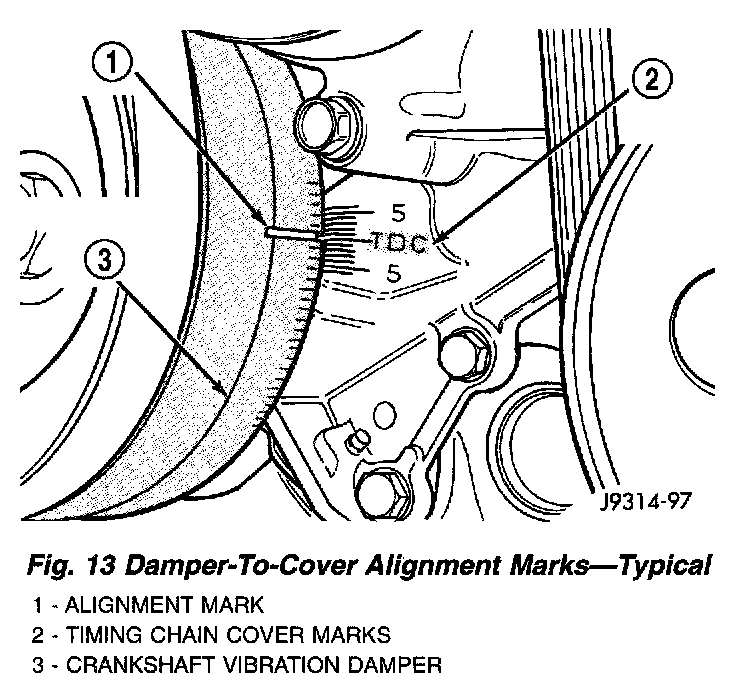 1
2
5
TDC
5
3
J9314-97

Fig. 13 Damper-To-Cover Alignment Marks—Typical

1 - ALIGNMENT MARK
2 - TIMING CHAIN COVER MARKS
3 - CRANKSHAFT VIBRATION DAMPER