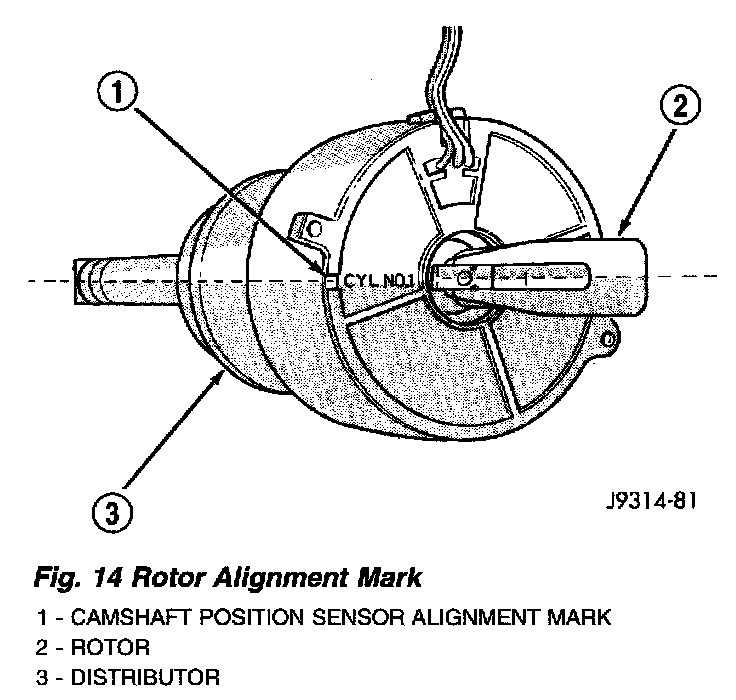 1

2

CYL NO.1

3

J9314-81

Fig. 14 Rotor Alignment Mark

1 - CAMSHAFT POSITION SENSOR ALIGNMENT MARK
2 - ROTOR
3 - DISTRIBUTOR