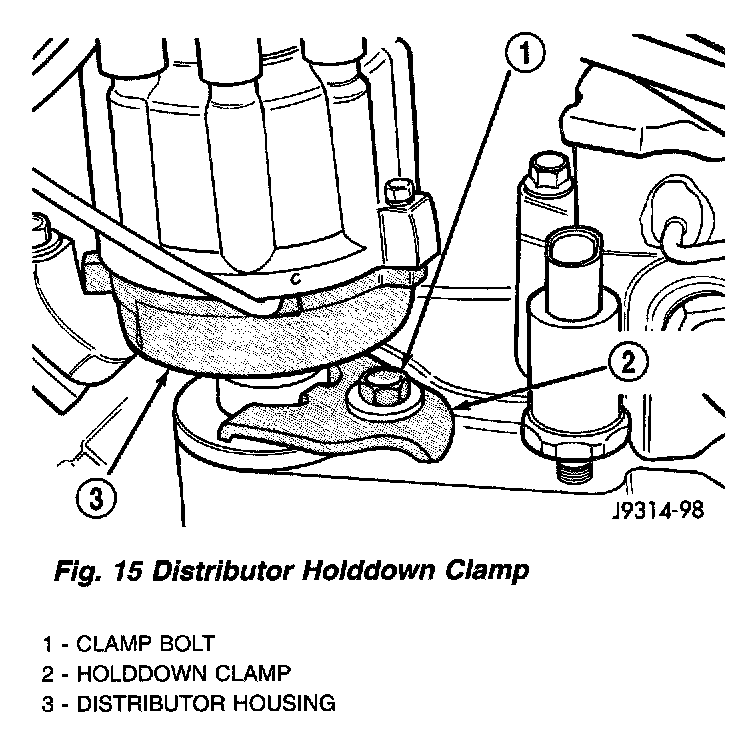 1
C
2
3
J9314-98

Fig. 15 Distributor Holddown Clamp

1 - CLAMP BOLT
2 - HOLDDOWN CLAMP
3 - DISTRIBUTOR HOUSING