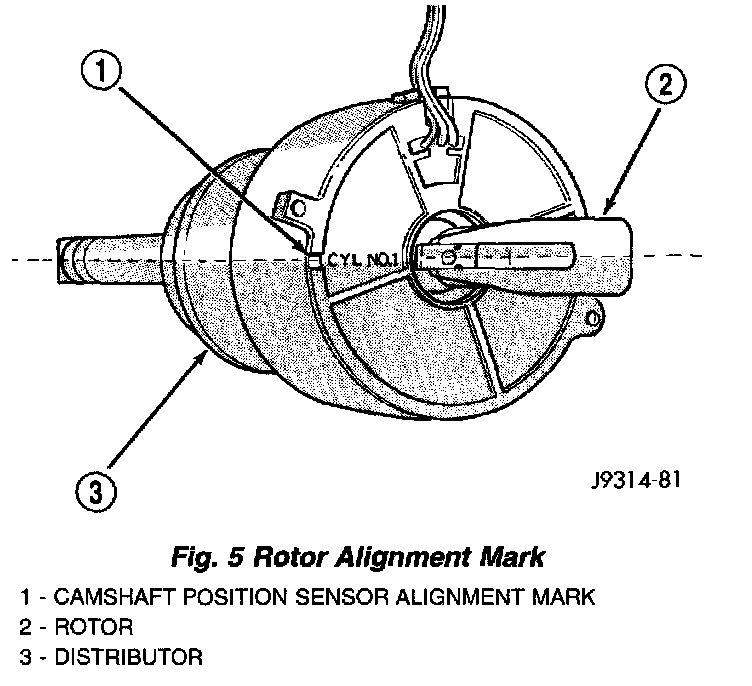 1

2

CYL NO.1

3

J9314-81

Fig. 5 Rotor Alignment Mark

1 - CAMSHAFT POSITION SENSOR ALIGNMENT MARK
2 - ROTOR
3 - DISTRIBUTOR