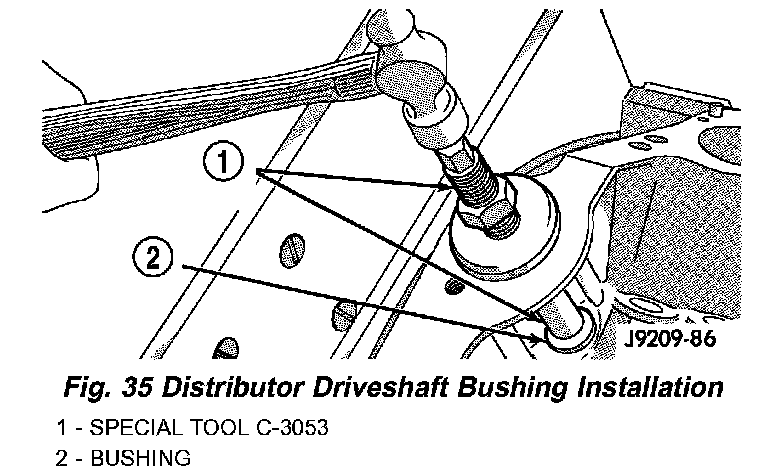 1
2
J9209-86
Fig. 35 Distributor Driveshaft Bushing Installation
1 - SPECIAL TOOL C-3053
2 - BUSHING