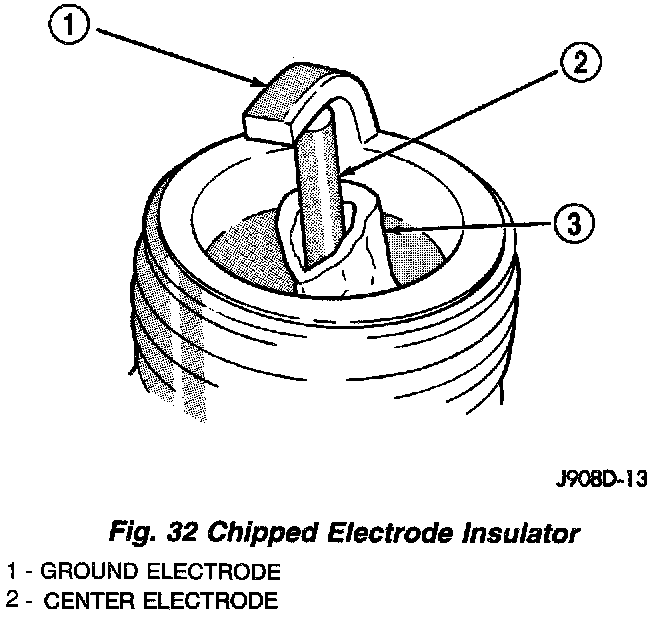 1
2
3

J908D-13

Fig. 32 Chipped Electrode Insulator

1 - GROUND ELECTRODE
2 - CENTER ELECTRODE