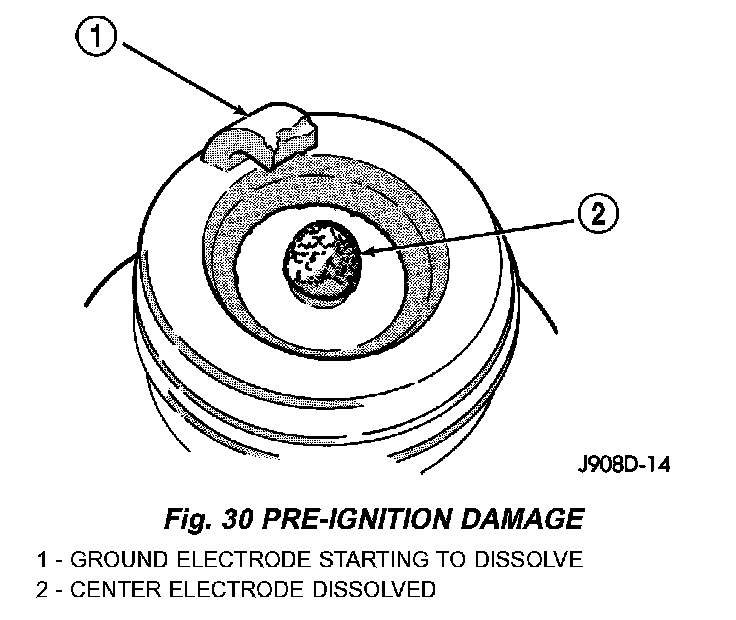 1

2

J908D-14

Fig. 30 PRE-IGNITION DAMAGE

1 - GROUND ELECTRODE STARTING TO DISSOLVE
2 - CENTER ELECTRODE DISSOLVED