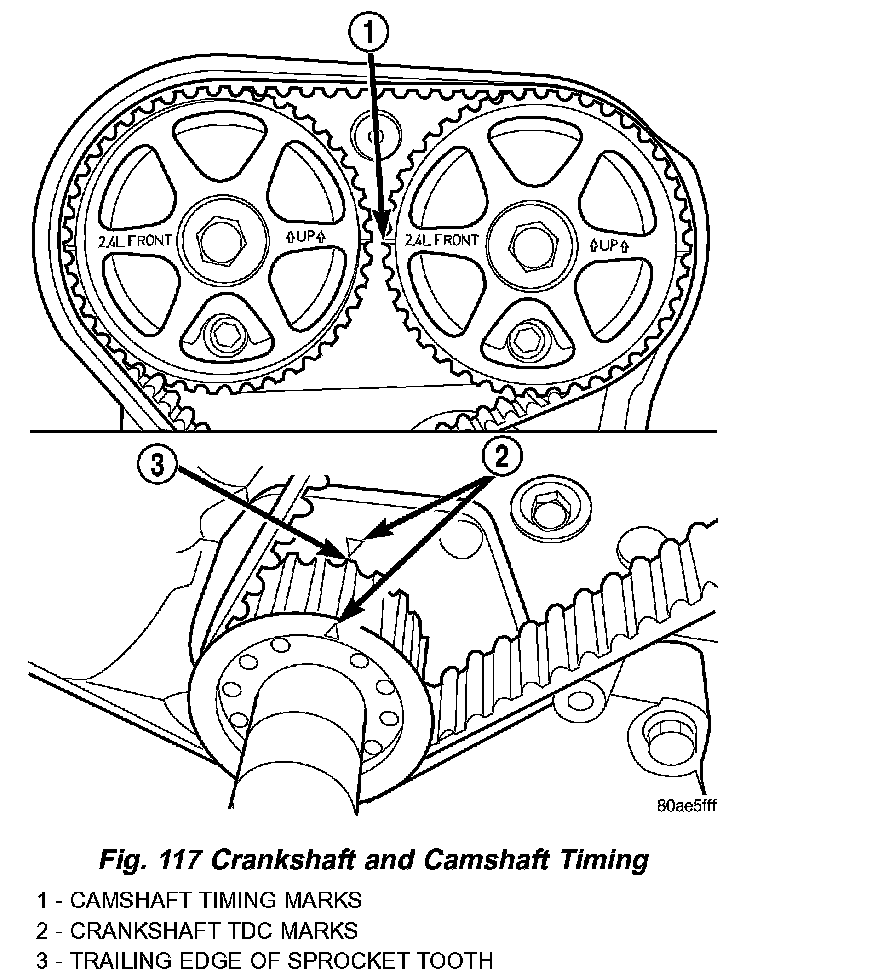 1

2.4L FRONT

⇧UP⇧

2.4L FRONT

⇧UP⇧

3

2

80ae5fff

Fig. 117 Crankshaft and Camshaft Timing

1 - CAMSHAFT TIMING MARKS
2 - CRANKSHAFT TDC MARKS
3 - TRAILING EDGE OF SPROCKET TOOTH